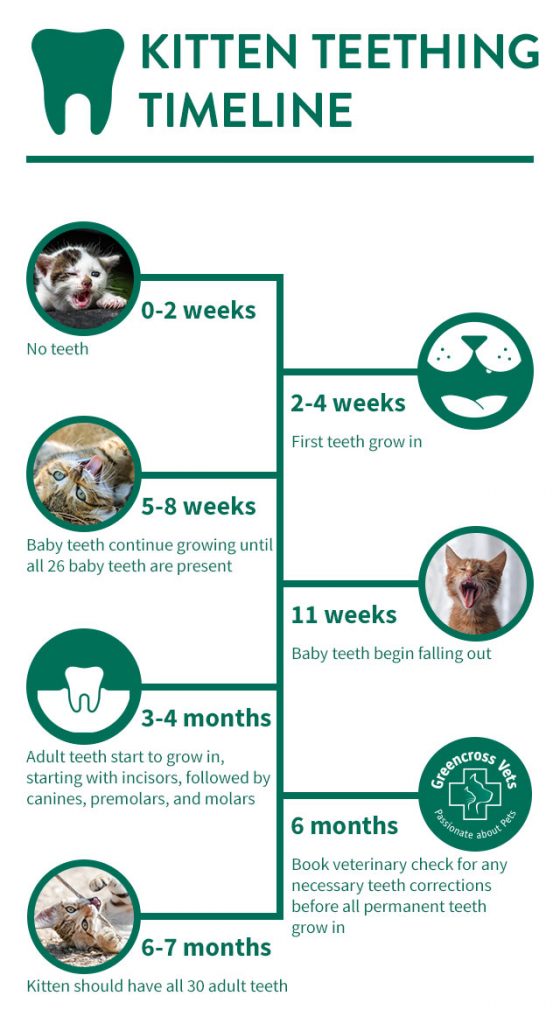 KITTEN TEETHING TIMELINE

0-2 weeks
No teeth

2-4 weeks
First teeth grow in

5-8 weeks
Baby teeth continue growing until all 26 baby teeth are present

11 weeks
Baby teeth begin falling out

3-4 months
Adult teeth start to grow in, starting with incisors, followed by canines, premolars, and molars

Greencross Vets
Passionate about Pets

6 months
Book veterinary check for any necessary teeth corrections before all permanent teeth grow in

6-7 months
Kitten should have all 30 adult teeth