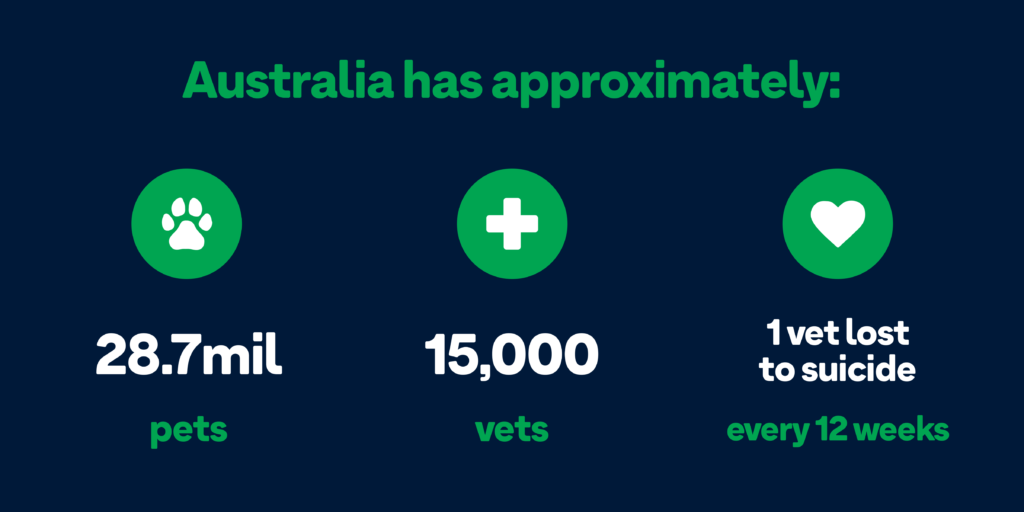 Australia has approximately:

28.7mil

pets

15,000

vets

1 vet lost to suicide

every 12 weeks